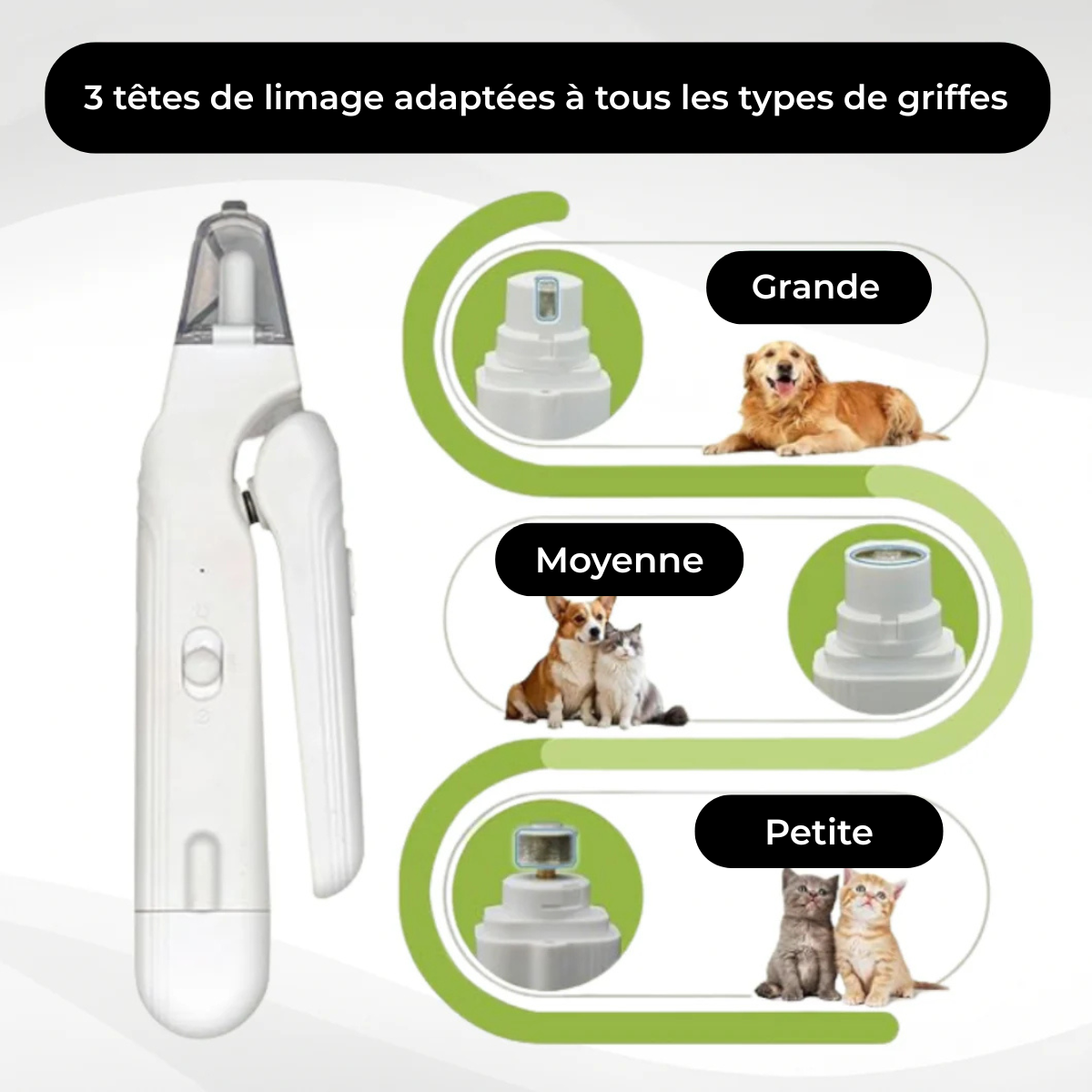 3 têtes de limage adaptées à tous les types de griffes

Grande

Moyenne

Petite