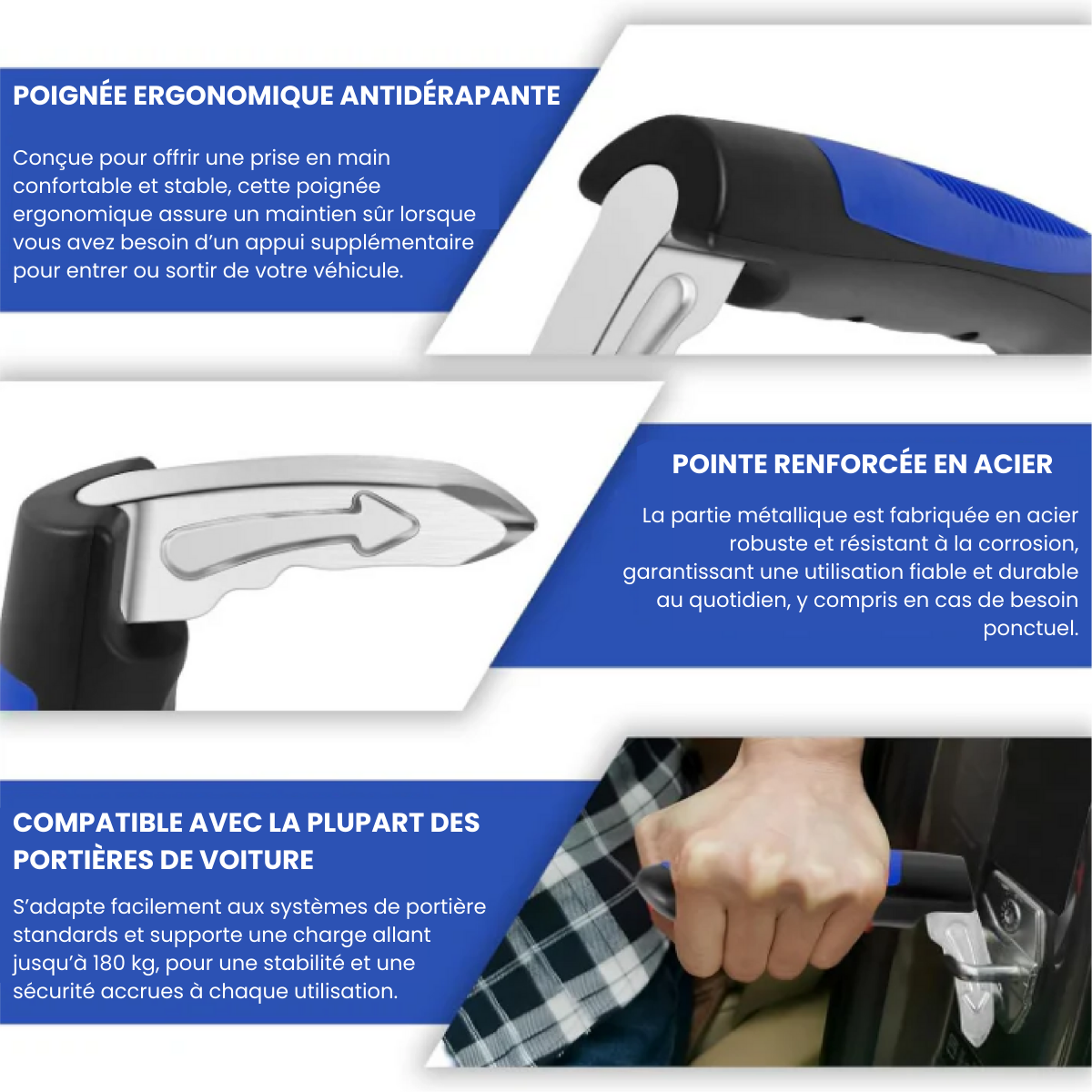 POIGNÉE ERGONOMIQUE ANTIDÉRAPANTE

Conçue pour offrir une prise en main confortable et stable, cette poignée ergonomique assure un maintien sûr lorsque vous avez besoin d'un appui supplémentaire pour entrer ou sortir de votre véhicule.

POINTE RENFORCÉE EN ACIER

La partie métallique est fabriquée en acier robuste et résistant à la corrosion, garantissant une utilisation fiable et durable au quotidien, y compris en cas de besoin ponctuel.

COMPATIBLE AVEC LA PLUPART DES PORTIÈRES DE VOITURE

S'adapte facilement aux systèmes de portière standards et supporte une charge allant jusqu'à 180 kg, pour une stabilité et une sécurité accrues à chaque utilisation.